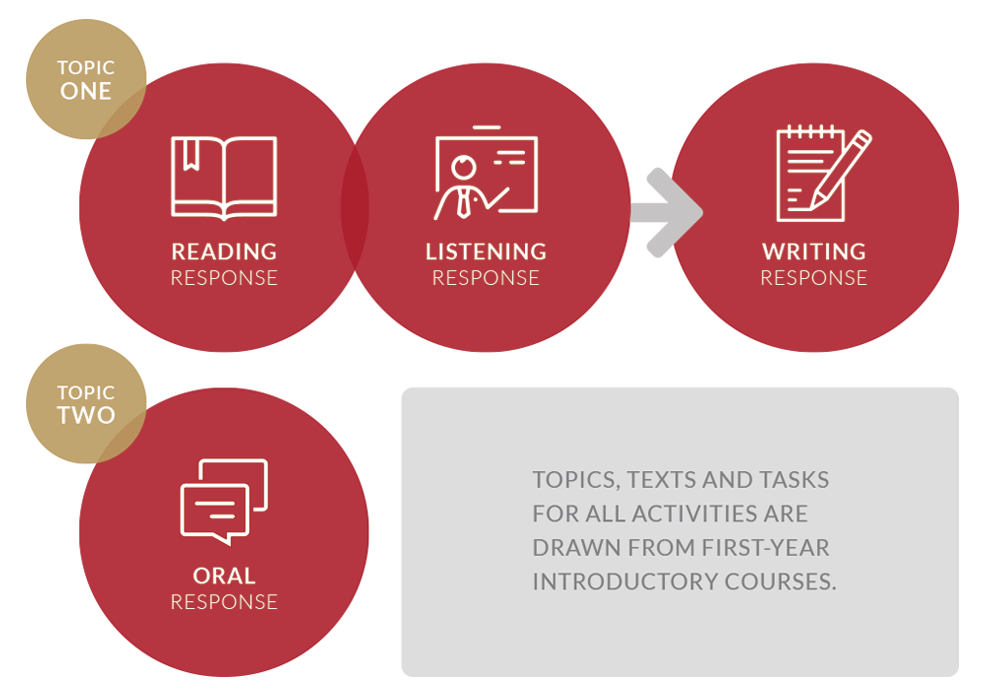 TOPIC ONE

READING RESPONSE

LISTENING RESPONSE

WRITING RESPONSE

TOPIC TWO

ORAL RESPONSE

TOPICS, TEXTS AND TASKS FOR ALL ACTIVITIES ARE DRAWN FROM FIRST-YEAR INTRODUCTORY COURSES.